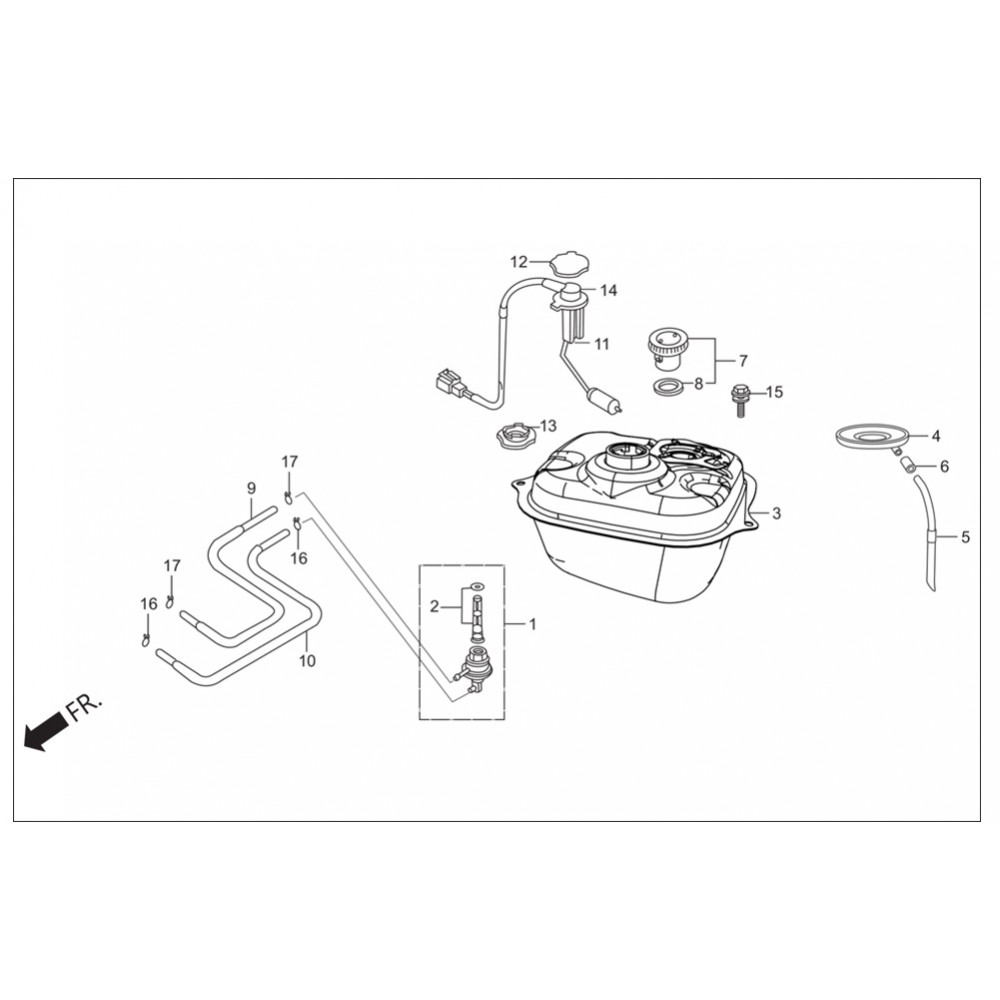 12
14
11
7
8
15
13
4
6
3
5
17
9
16
17
16
10
2
1
FR.