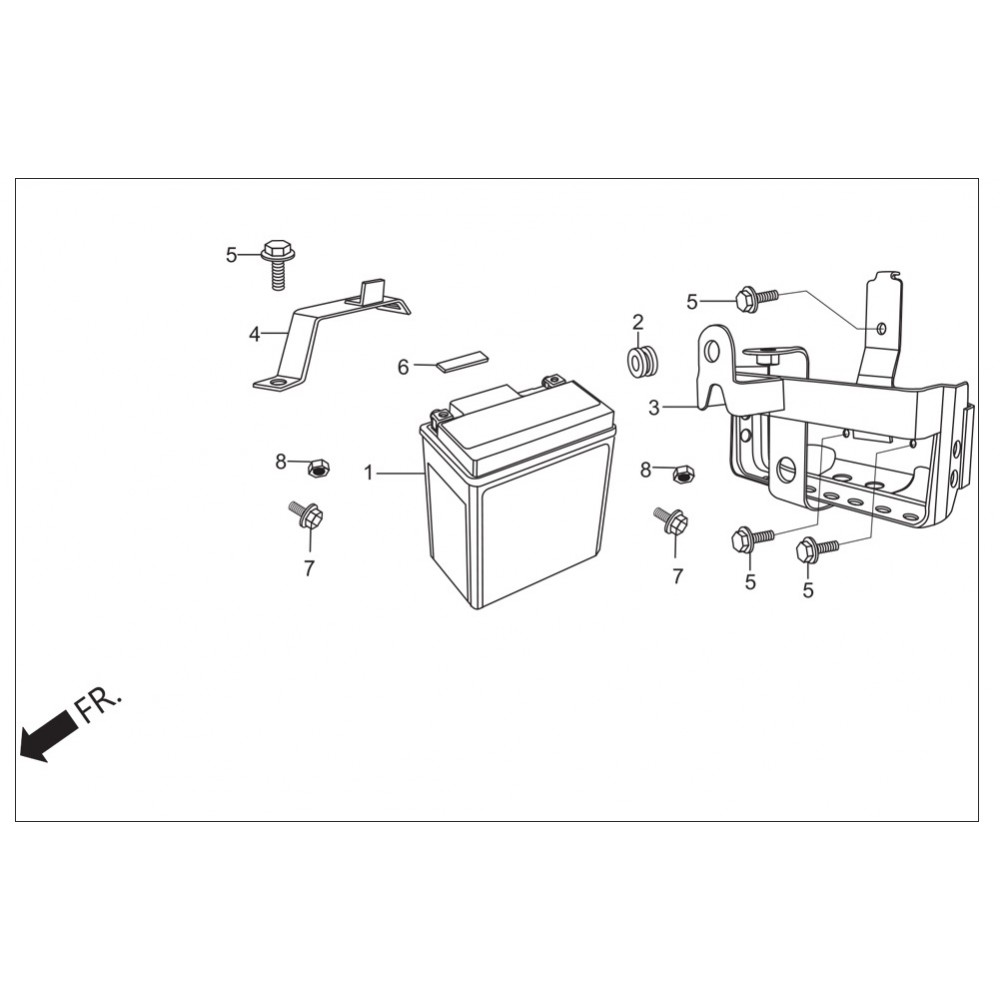 5
4
6
2
5
3
8
1
8
7
7
5
5
FR.