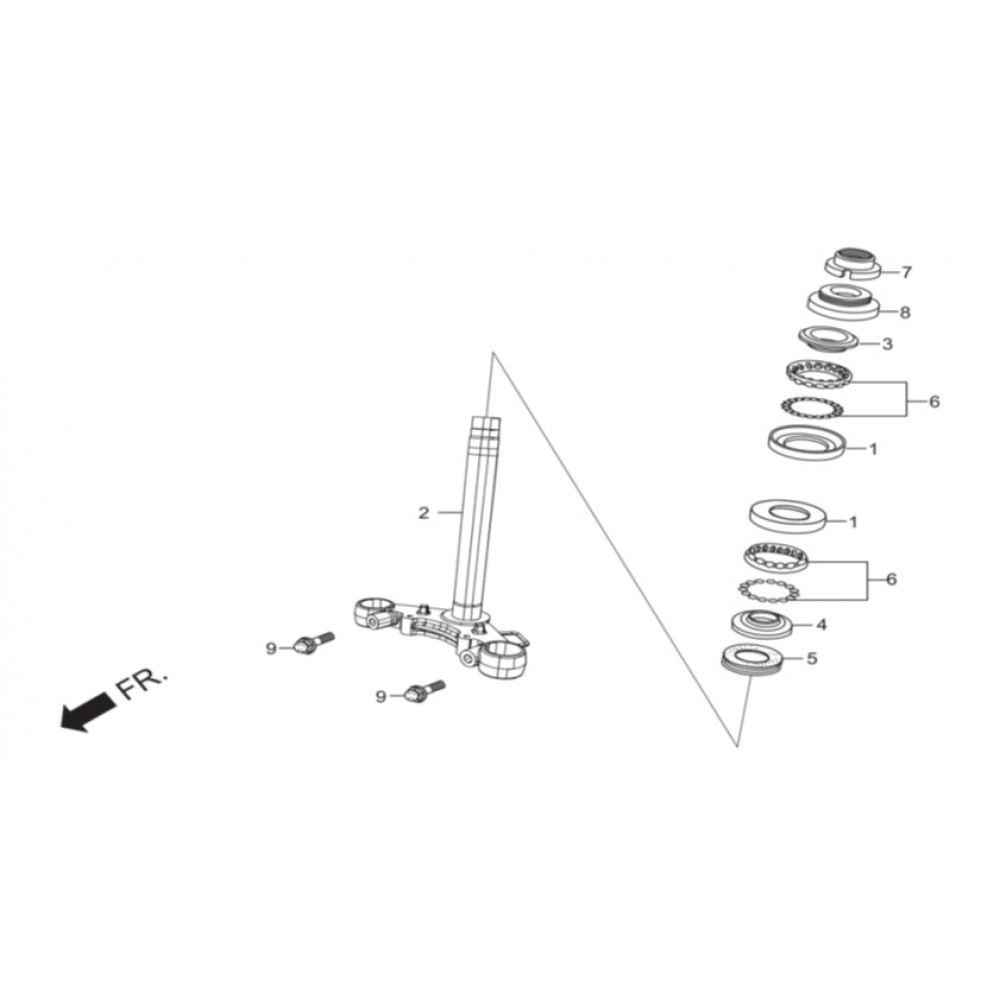 7
8
3
6
1
2
1
6
4
5
9
9
FR.