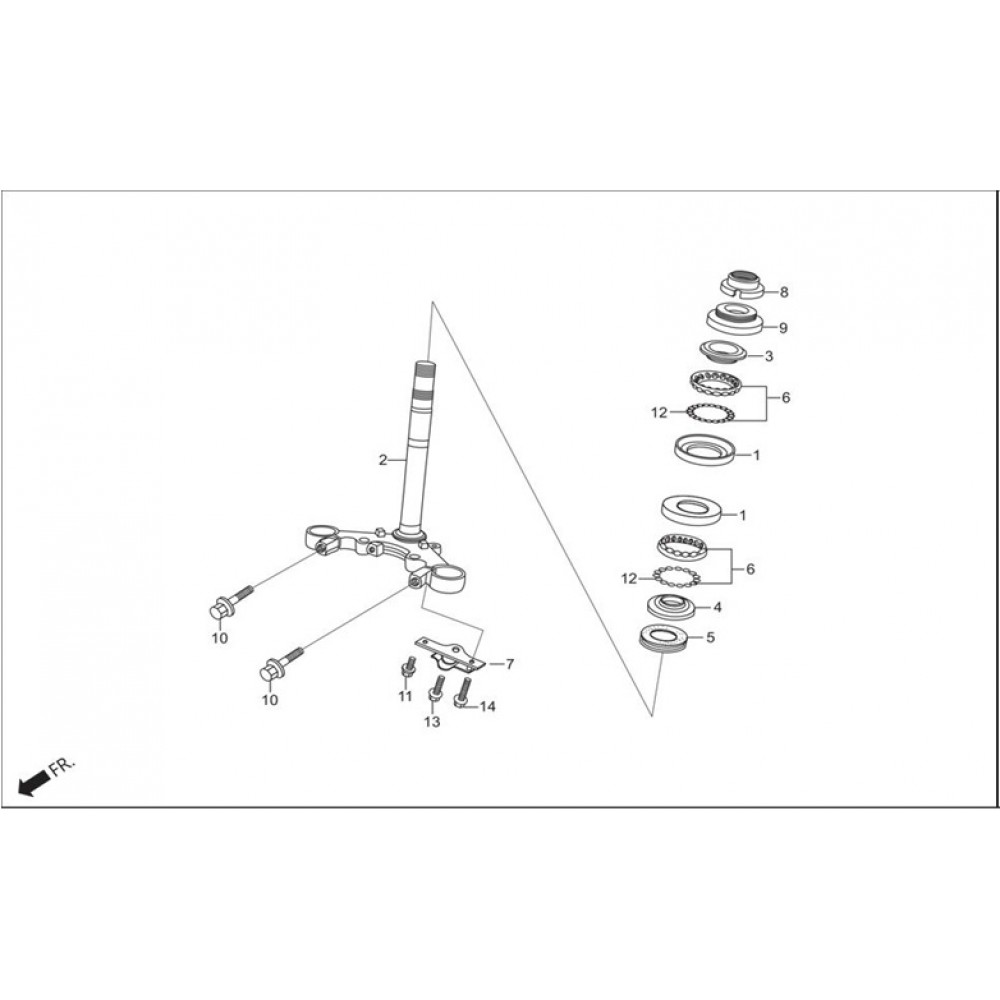 8
9
3
6
12
1
2
1
6
12
4
5
10
10
7
11
13
14
FR.