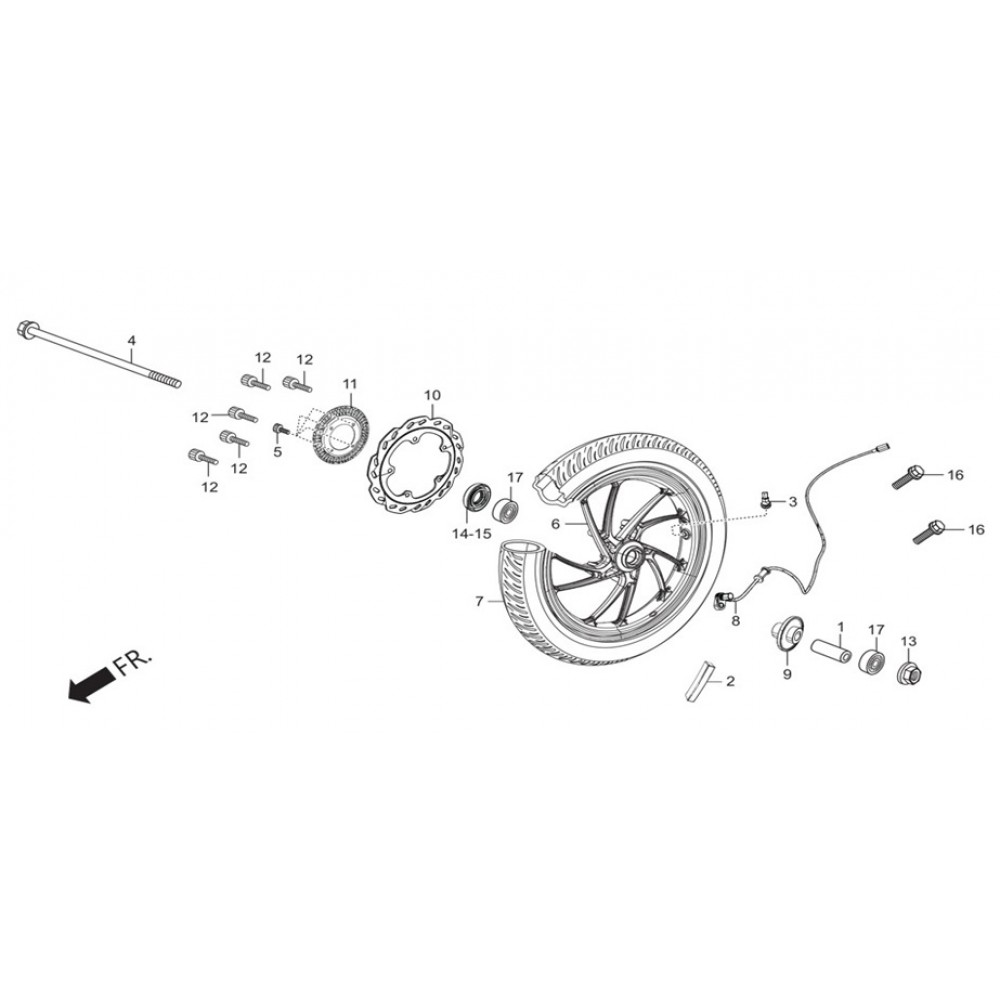 4
12
12
11
10
12
12
5
12
17
14-15
6
3
16
16
7
8
1
17
13
9
2
FR.