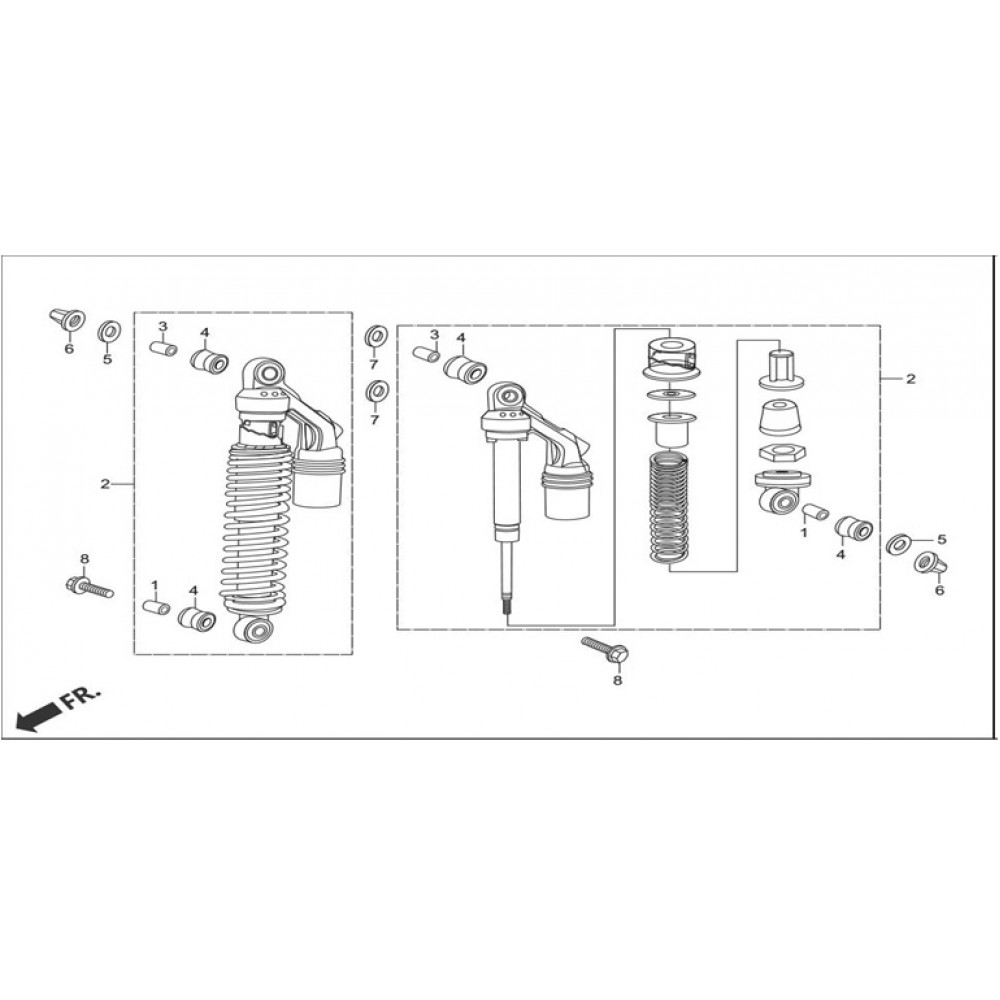 6
5
3
4
7
7
3
4
2
2
8
1
4
1
4
5
6
8
FR.